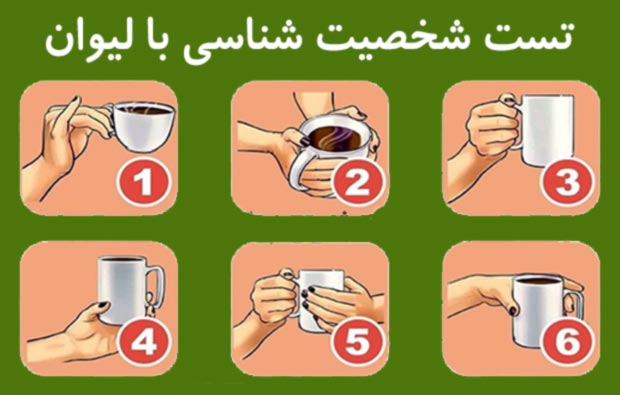 تست شخصیت شناسی با لیوان

1

2

3

4

5

6