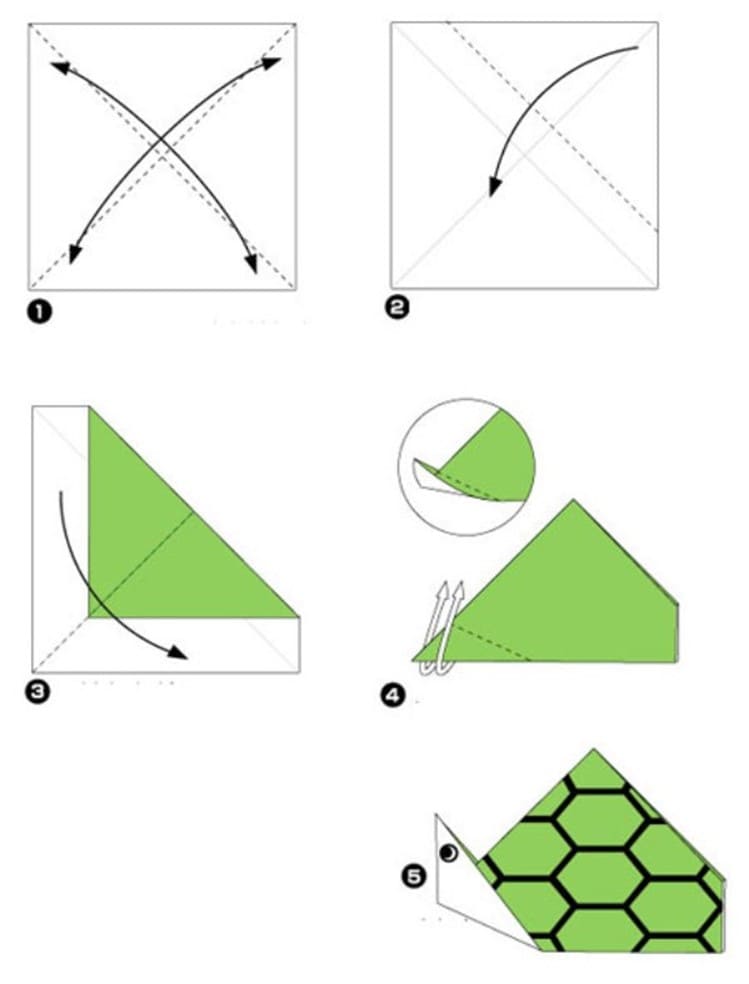 1

2

3

4

5