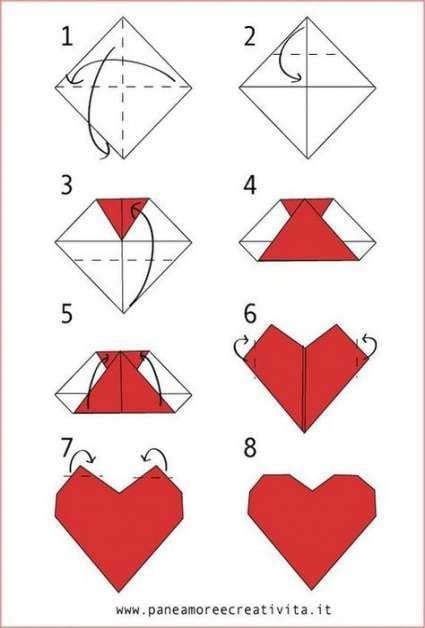 1
2
3
4
5
6
7
8
www.paneamoreecreativita.it